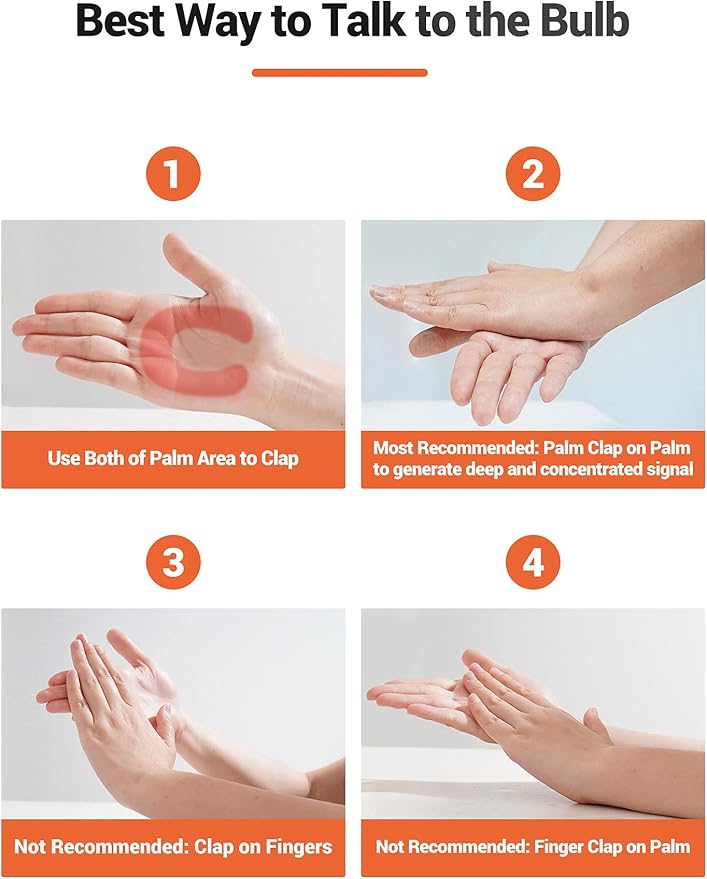 Best Way to Talk to the Bulb

1

Use Both of Palm Area to Clap

2

Most Recommended: Palm Clap on Palm to generate deep and concentrated signal

3

Not Recommended: Clap on Fingers

4

Not Recommended: Finger Clap on Palm