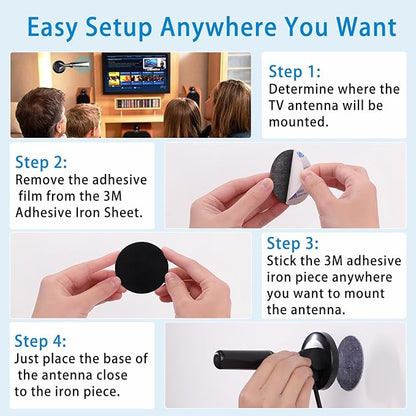 Easy Setup Anywhere You Want

Step 1:
Determine where the TV antenna will be mounted.

Step 2:
Remove the adhesive film from the 3M Adhesive Iron Sheet.

Step 3:
Stick the 3M adhesive iron piece anywhere you want to mount the antenna.

Step 4:
Just place the base of the antenna close to the iron piece.