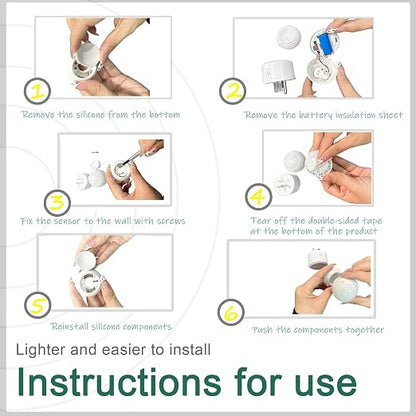 1

Remove the silicone from the bottom

2

Remove the battery insulation sheet

3

Fix the sensor to the wall with screws

4

Tear off the double-sided tape at the bottom of the product

5

Reinstall silicone components

6

Push the components together

Lighter and easier to install

Instructions for use