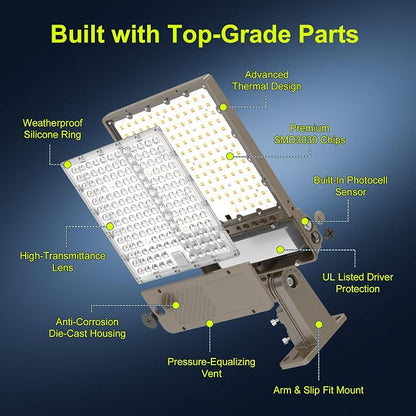 Built with Top-Grade Parts

Advanced Thermal Design

Weatherproof Silicone Ring

Premium SMD3030 Chips

Built-In Photocell Sensor

High-Transmittance Lens

UL Listed Driver Protection

Anti-Corrosion Die-Cast Housing

Pressure-Equalizing Vent

Arm & Slip Fit Mount