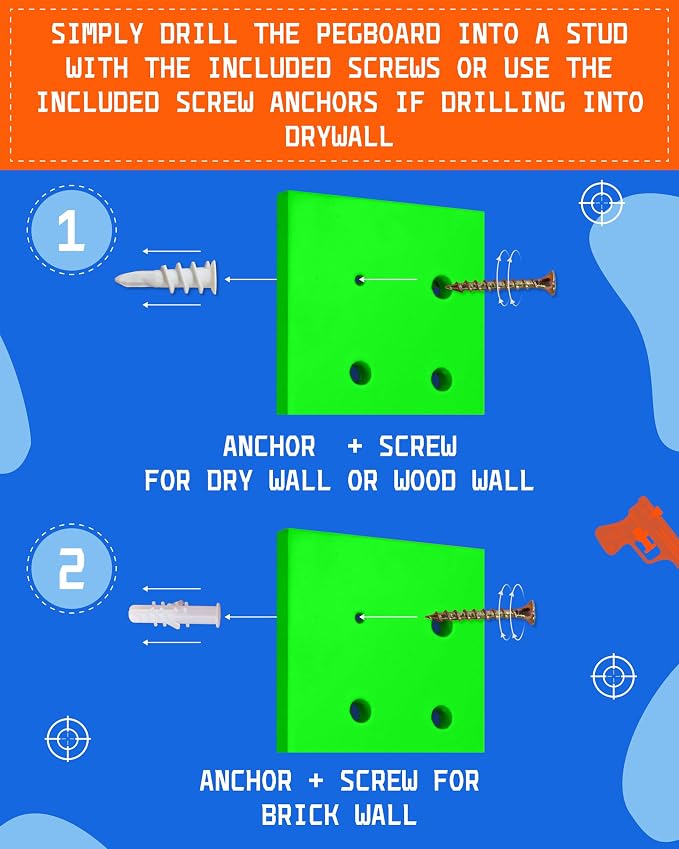 SIMPLY DRILL THE PEGBOARD INTO A STUD WITH THE INCLUDED SCREWS OR USE THE INCLUDED SCREW ANCHORS IF DRILLING INTO DRYWALL

1

ANCHOR + SCREW
FOR DRY WALL OR WOOD WALL

2

ANCHOR + SCREW FOR
BRICK WALL