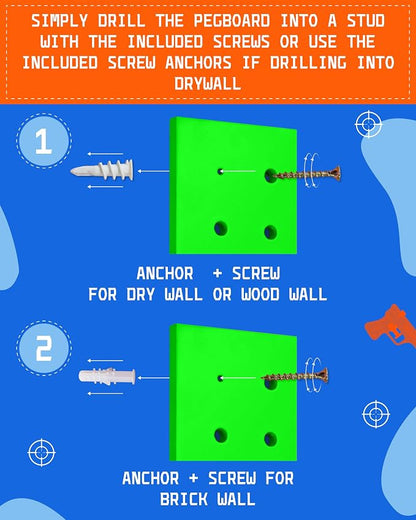 SIMPLY DRILL THE PEGBOARD INTO A STUD WITH THE INCLUDED SCREWS OR USE THE INCLUDED SCREW ANCHORS IF DRILLING INTO DRYWALL

1

ANCHOR + SCREW
FOR DRY WALL OR WOOD WALL

2

ANCHOR + SCREW FOR
BRICK WALL