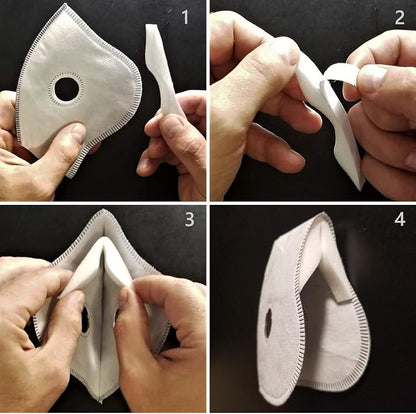 1

2

3

4