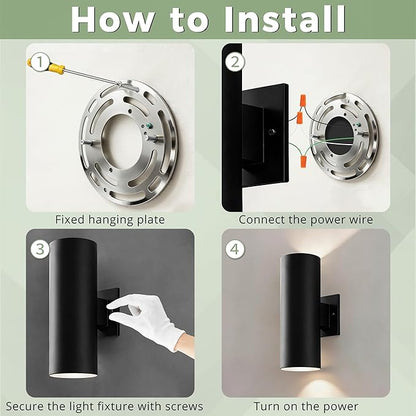 How to Install

1

Fixed hanging plate

2

Connect the power wire

3

Secure the light fixture with screws

4

Turn on the power