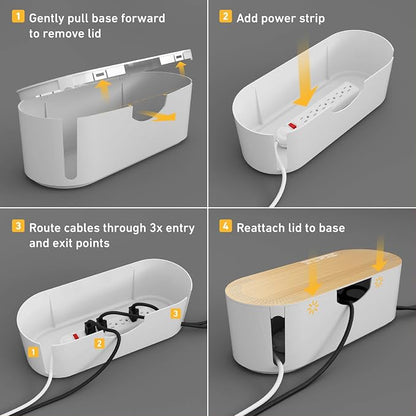 1 Gently pull base forward to remove lid

2 Add power strip

3 Route cables through 3x entry and exit points

1

2

3

4 Reattach lid to base