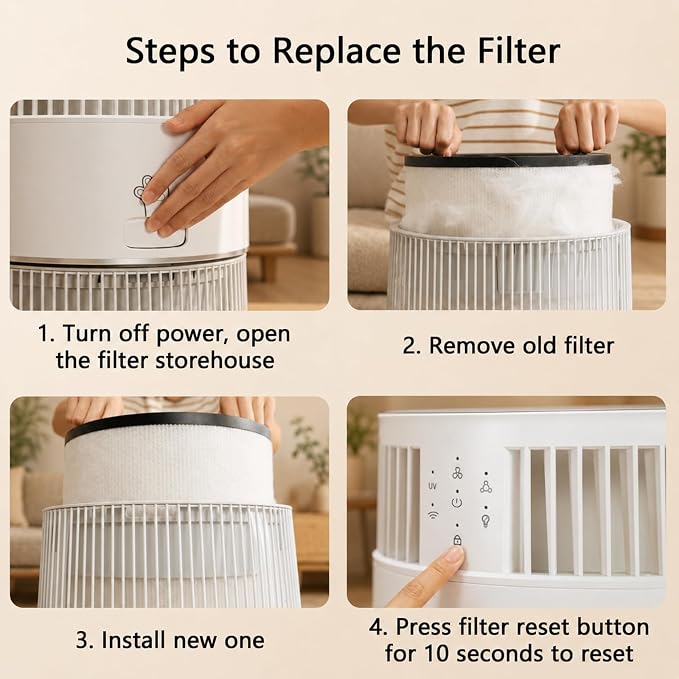 Steps to Replace the Filter

1. Turn off power, open the filter storehouse

2. Remove old filter

UV

3. Install new one

4. Press filter reset button for 10 seconds to reset