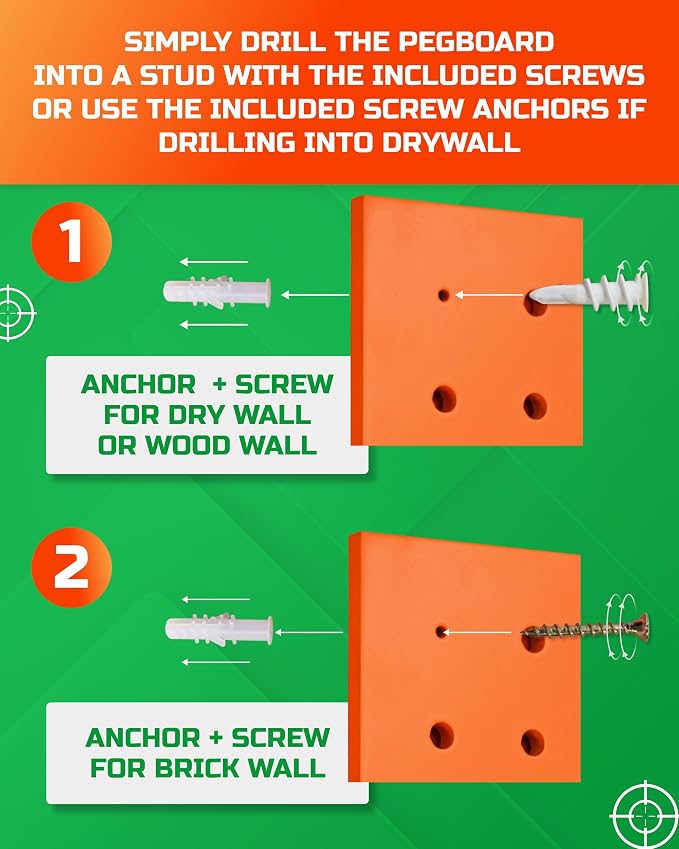 SIMPLY DRILL THE PEGBOARD INTO A STUD WITH THE INCLUDED SCREWS OR USE THE INCLUDED SCREW ANCHORS IF DRILLING INTO DRYWALL

1

ANCHOR + SCREW FOR DRY WALL OR WOOD WALL

2

ANCHOR + SCREW FOR BRICK WALL