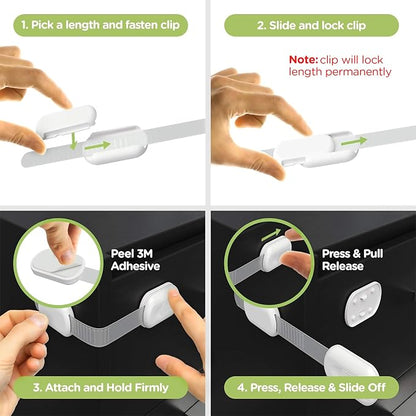 1. Pick a length and fasten clip

2. Slide and lock clip

Note: clip will lock length permanently

Peel 3M Adhesive

3. Attach and Hold Firmly

Press & Pull Release

4. Press, Release & Slide Off