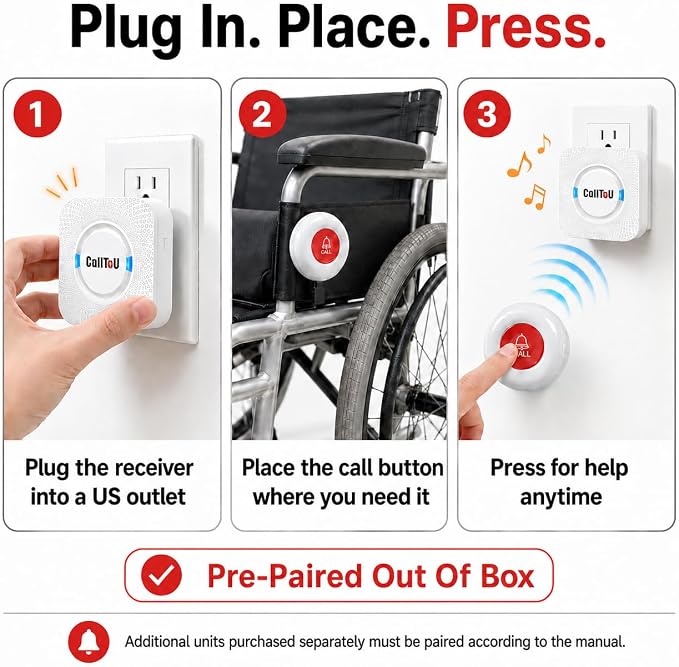 Plug In. Place. Press.

1

CallToU

Plug the receiver into a US outlet

2

CALL

Place the call button where you need it

3

CallToU

CALL

Press for help anytime

Pre-Paired Out Of Box

Additional units purchased separately must be paired according to the manual.