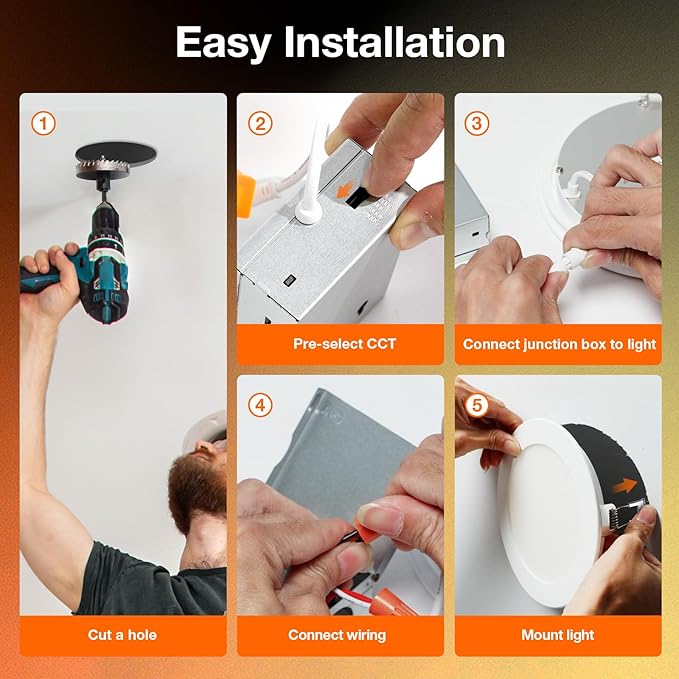 Easy Installation

1

Cut a hole

2

Pre-select CCT

3

Connect junction box to light

4

Connect wiring

5

Mount light