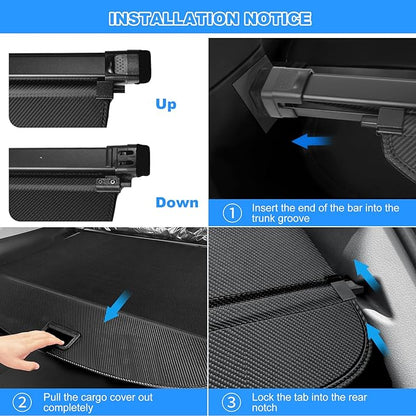 INSTALLATION NOTICE

Up

Down

① Insert the end of the bar into the trunk groove

② Pull the cargo cover out completely

③ Lock the tab into the rear notch