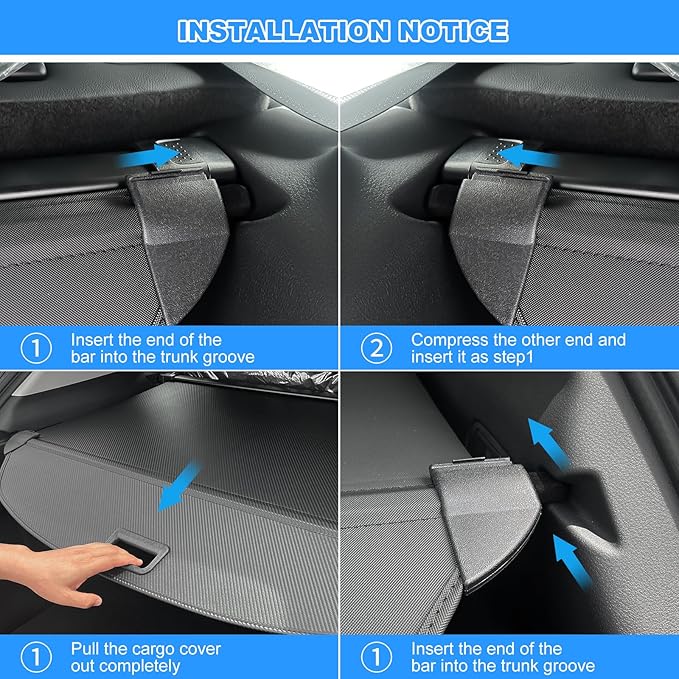 INSTALLATION NOTICE

① Insert the end of the bar into the trunk groove

② Compress the other end and insert it as step1

① Pull the cargo cover out completely

① Insert the end of the bar into the trunk groove