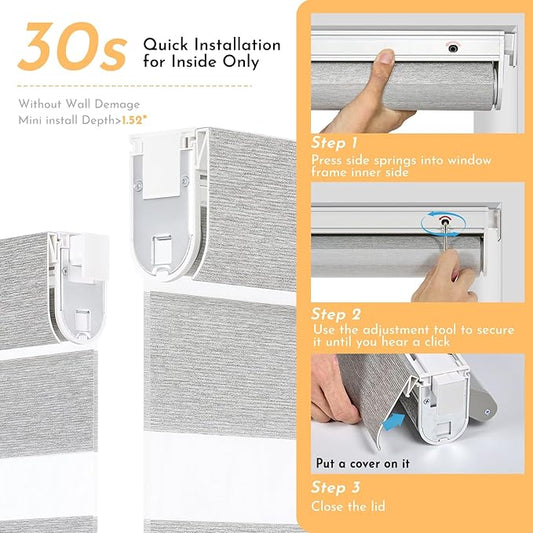 30s Quick Installation for Inside Only

Without Wall Demage
Mini install Depth>1.52"

Step 1
Press side springs into window frame inner side

Step 2
Use the adjustment tool to secure it until you hear a click

Put a cover on it

Step 3
Close the lid