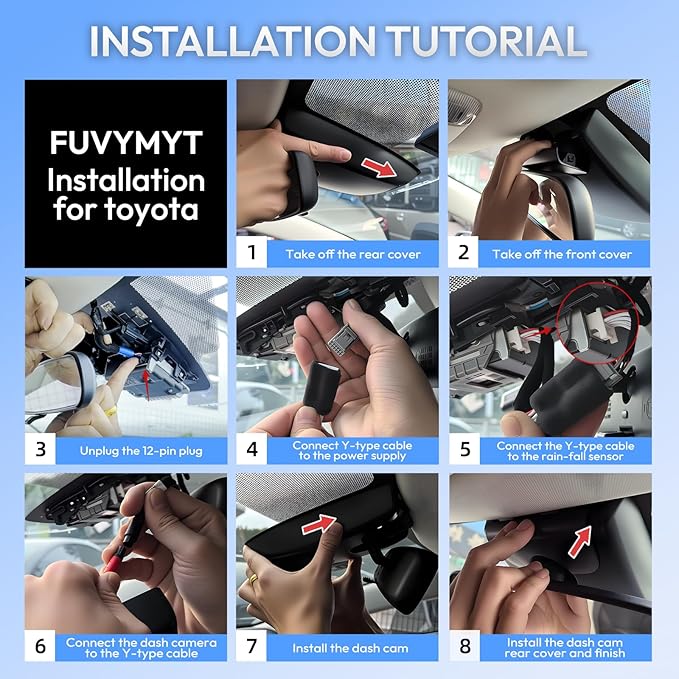 INSTALLATION TUTORIAL

FUVYMYT
Installation
for toyota

1 Take off the rear cover

2 Take off the front cover

3 Unplug the 12-pin plug

4 Connect Y-type cable to the power supply

5 Connect the Y-type cable to the rain-fall sensor

6 Connect the dash camera to the Y-type cable

7 Install the dash cam

8 Install the dash cam rear cover and finish