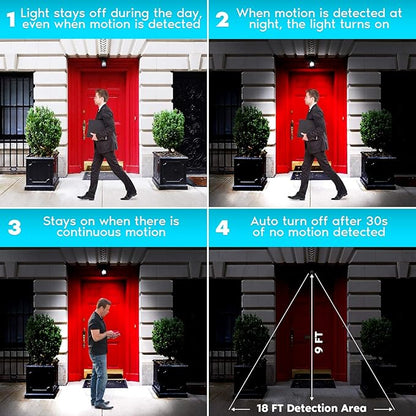 1 Light stays off during the day, even when motion is detected

2 When motion is detected at night, the light turns on

3 Stays on when there is continuous motion

4 Auto turn off after 30s of no motion detected

9 FT

18 FT Detection Area